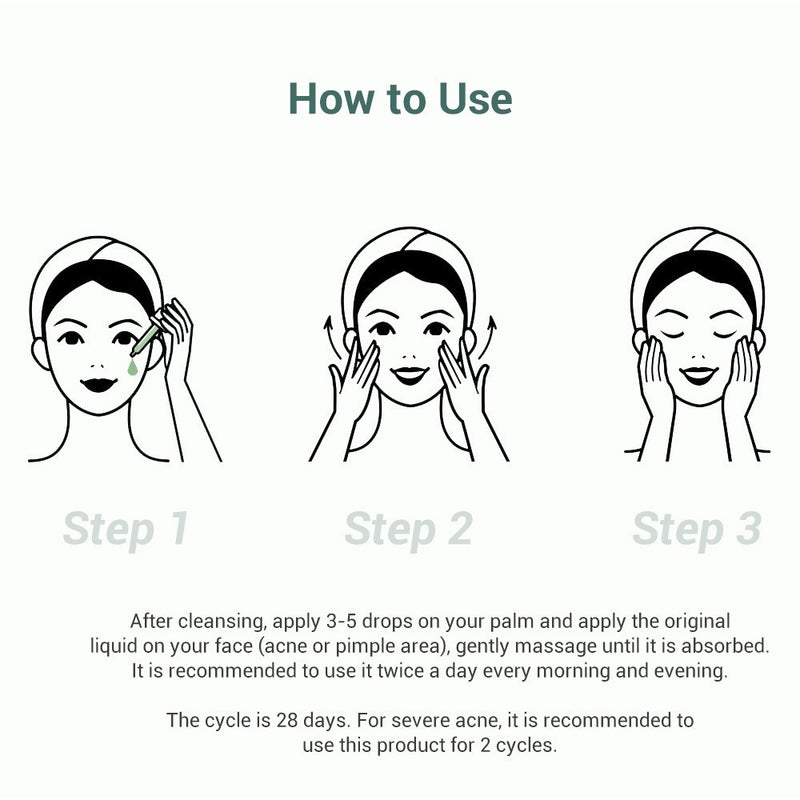 How to Use

Step 1

Step 2

Step 3

After cleansing, apply 3-5 drops on your palm and apply the original liquid on your face (acne or pimple area), gently massage until it is absorbed. It is recommended to use it twice a day every morning and evening.

The cycle is 28 days. For severe acne, it is recommended to use this product for 2 cycles.