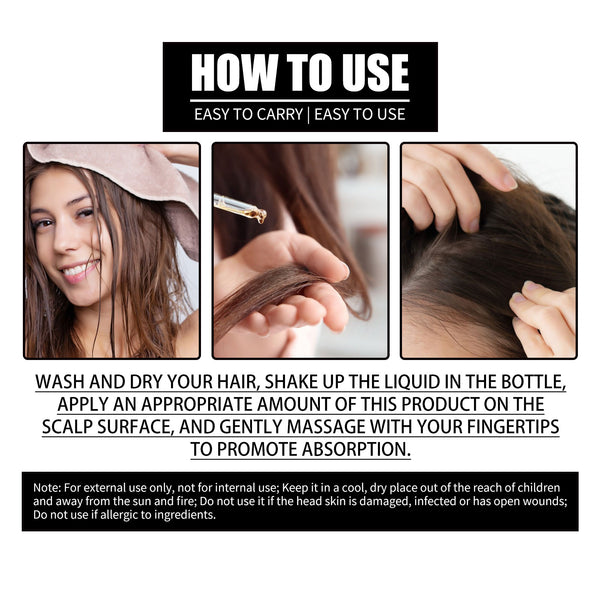 HOW TO USE

EASY TO CARRY | EASY TO USE

WASH AND DRY YOUR HAIR, SHAKE UP THE LIQUID IN THE BOTTLE, APPLY AN APPROPRIATE AMOUNT OF THIS PRODUCT ON THE SCALP SURFACE, AND GENTLY MASSAGE WITH YOUR FINGERTIPS TO PROMOTE ABSORPTION.

Note: For external use only, not for internal use; Keep it in a cool, dry place out of the reach of children and away from the sun and fire; Do not use it if the head skin is damaged, infected or has open wounds; Do not use if allergic to ingredients.