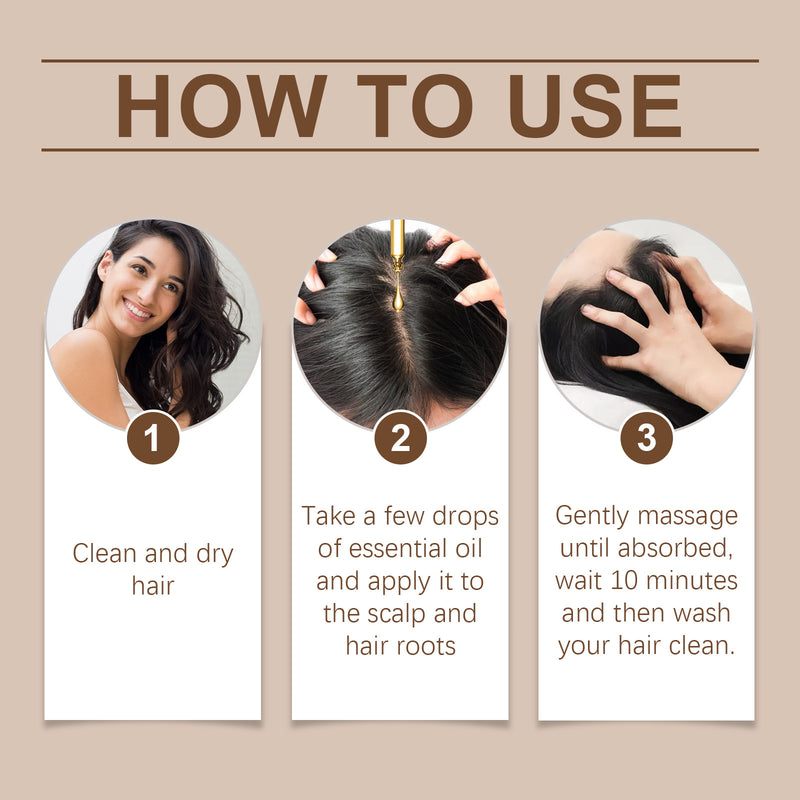 HOW TO USE

1

Clean and dry hair

2

Take a few drops of essential oil and apply it to the scalp and hair roots

3

Gently massage until absorbed, wait 10 minutes and then wash your hair clean.