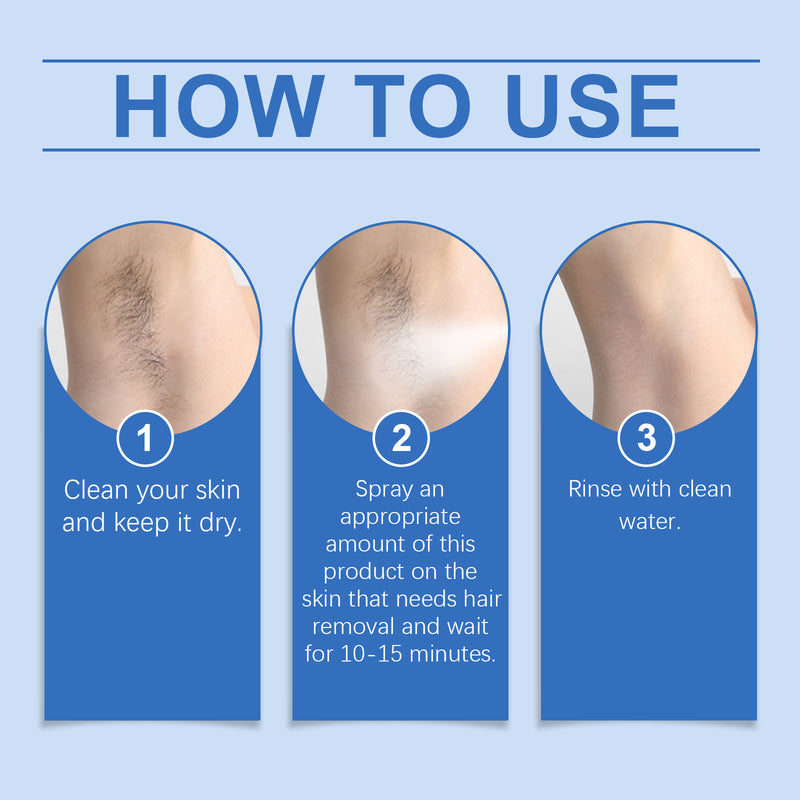 HOW TO USE

1

Clean your skin and keep it dry.

2

Spray an appropriate amount of this product on the skin that needs hair removal and wait for 10-15 minutes.

3

Rinse with clean water.