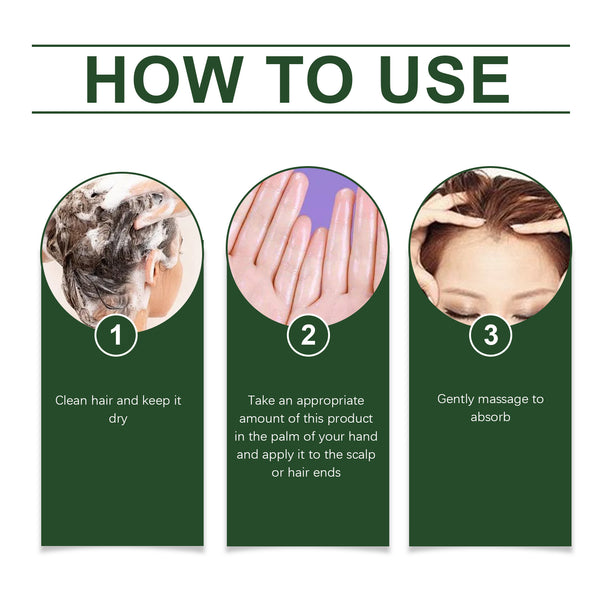 HOW TO USE

1

Clean hair and keep it dry

2

Take an appropriate amount of this product in the palm of your hand and apply it to the scalp or hair ends

3

Gently massage to absorb