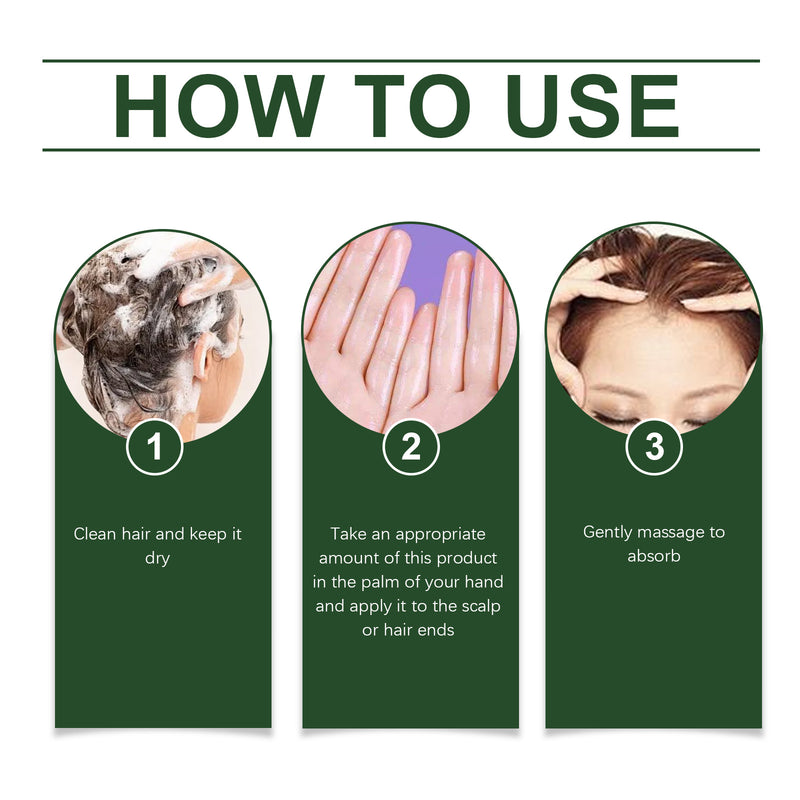 HOW TO USE

1

Clean hair and keep it dry

2

Take an appropriate amount of this product in the palm of your hand and apply it to the scalp or hair ends

3

Gently massage to absorb