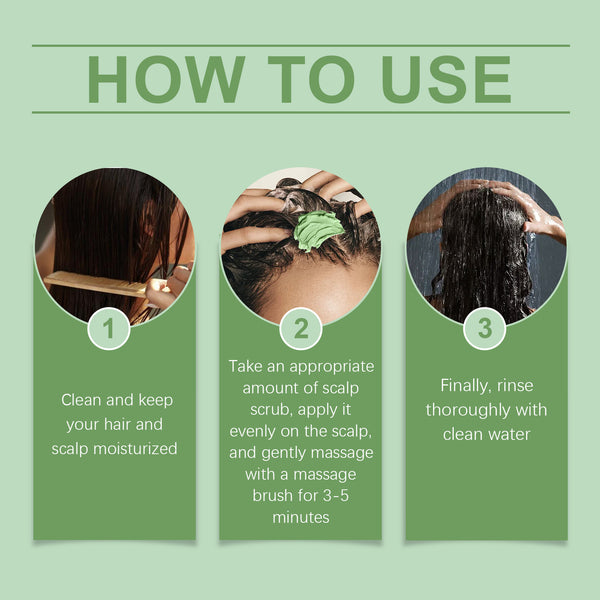 HOW TO USE

1

Clean and keep your hair and scalp moisturized

2

Take an appropriate amount of scalp scrub, apply it evenly on the scalp, and gently massage with a massage brush for 3-5 minutes

3

Finally, rinse thoroughly with clean water