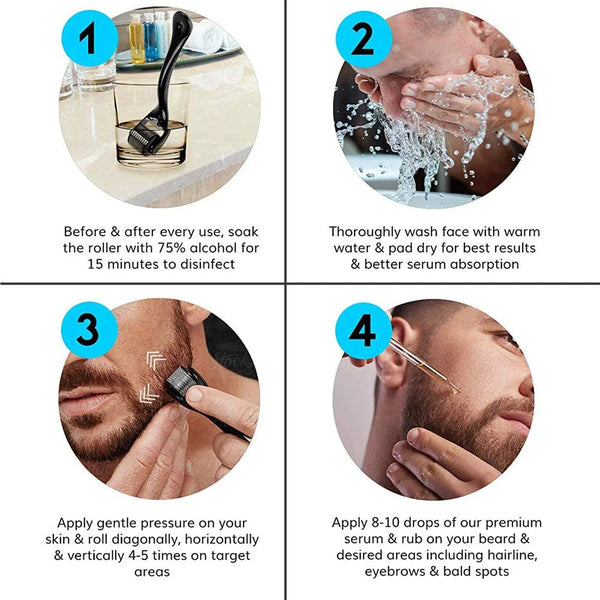 1

Before & after every use, soak the roller with 75% alcohol for 15 minutes to disinfect

2

Thoroughly wash face with warm water & pad dry for best results & better serum absorption

3

Apply gentle pressure on your skin & roll diagonally, horizontally & vertically 4-5 times on target areas

4

Apply 8-10 drops of our premium serum & rub on your beard & desired areas including hairline, eyebrows & bald spots